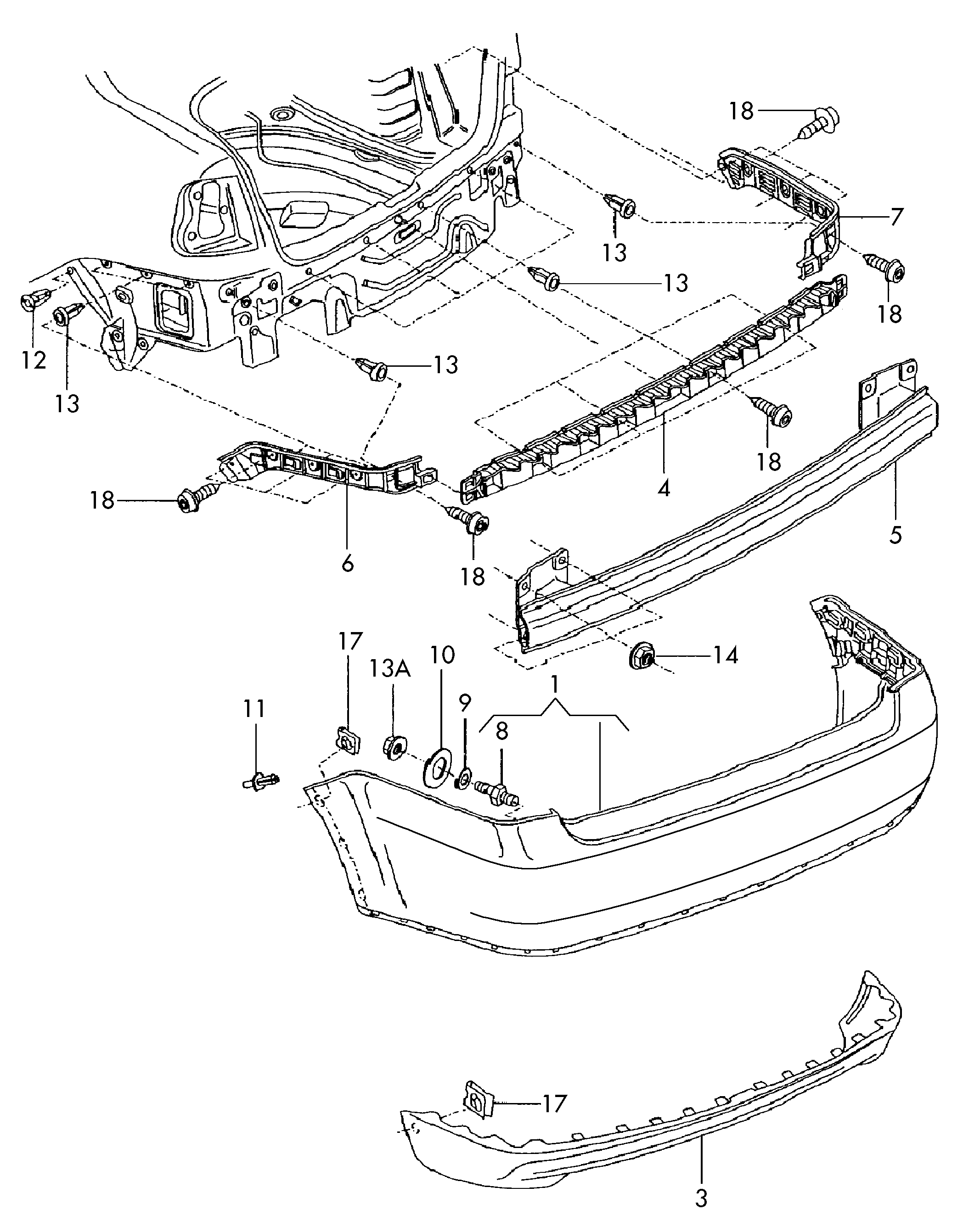 18
7
13
13
18
12
13
13
18
4
5
18
6
18
17
13A
10
9
8
1
14
11
17
3