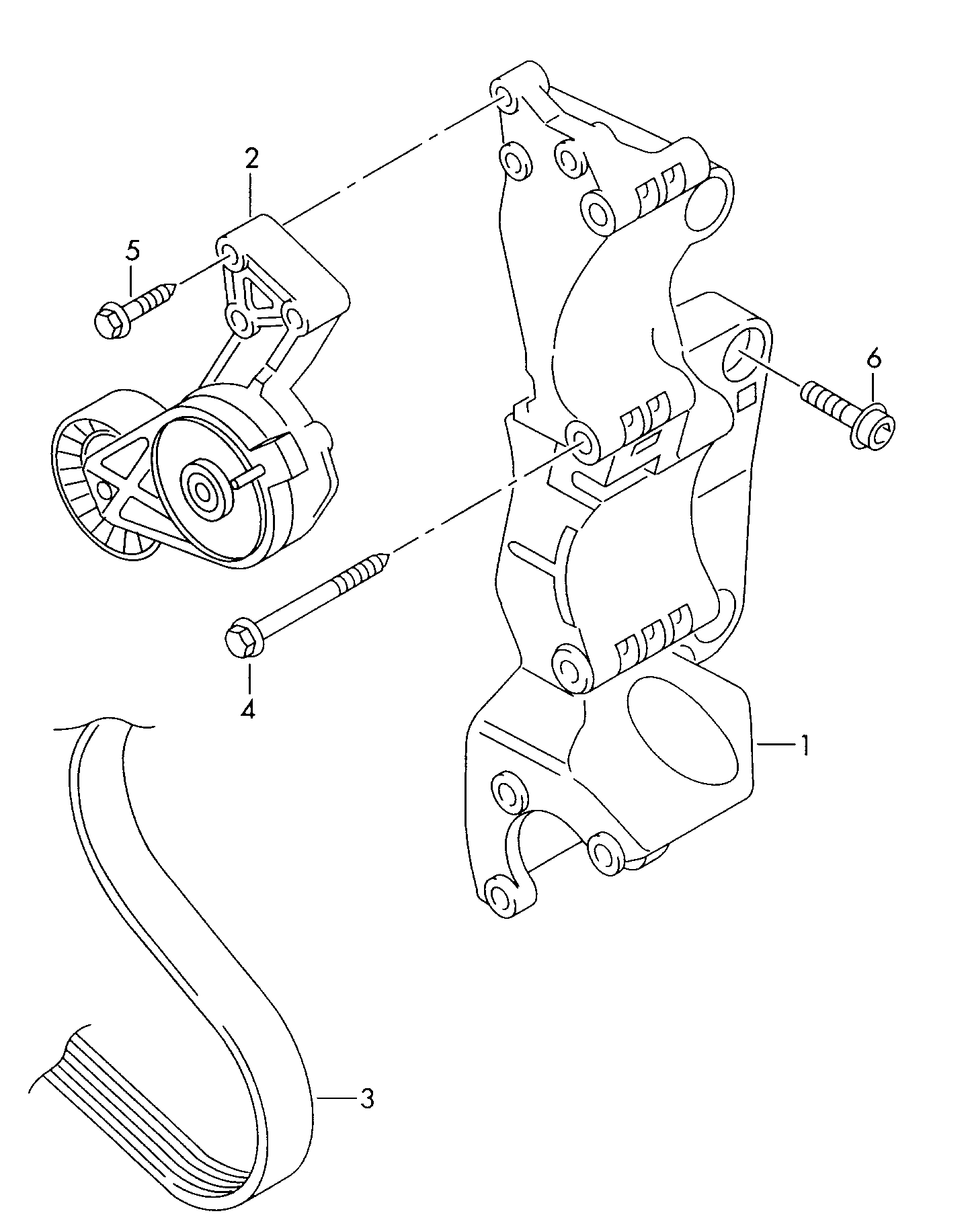 2
5
6
4
1
3