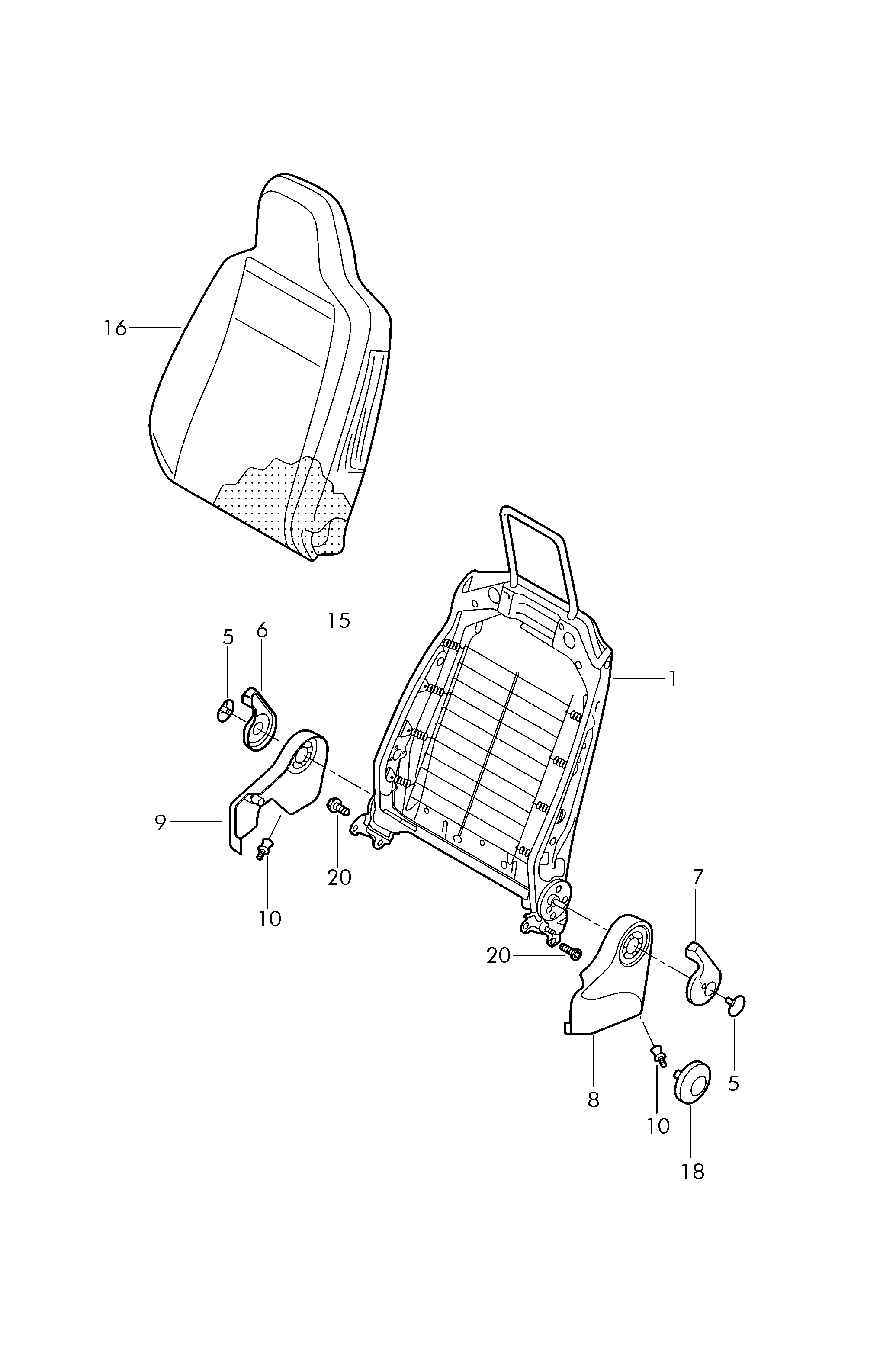 16
15
5
6
1
9
20
10
7
20
8
5
10
18