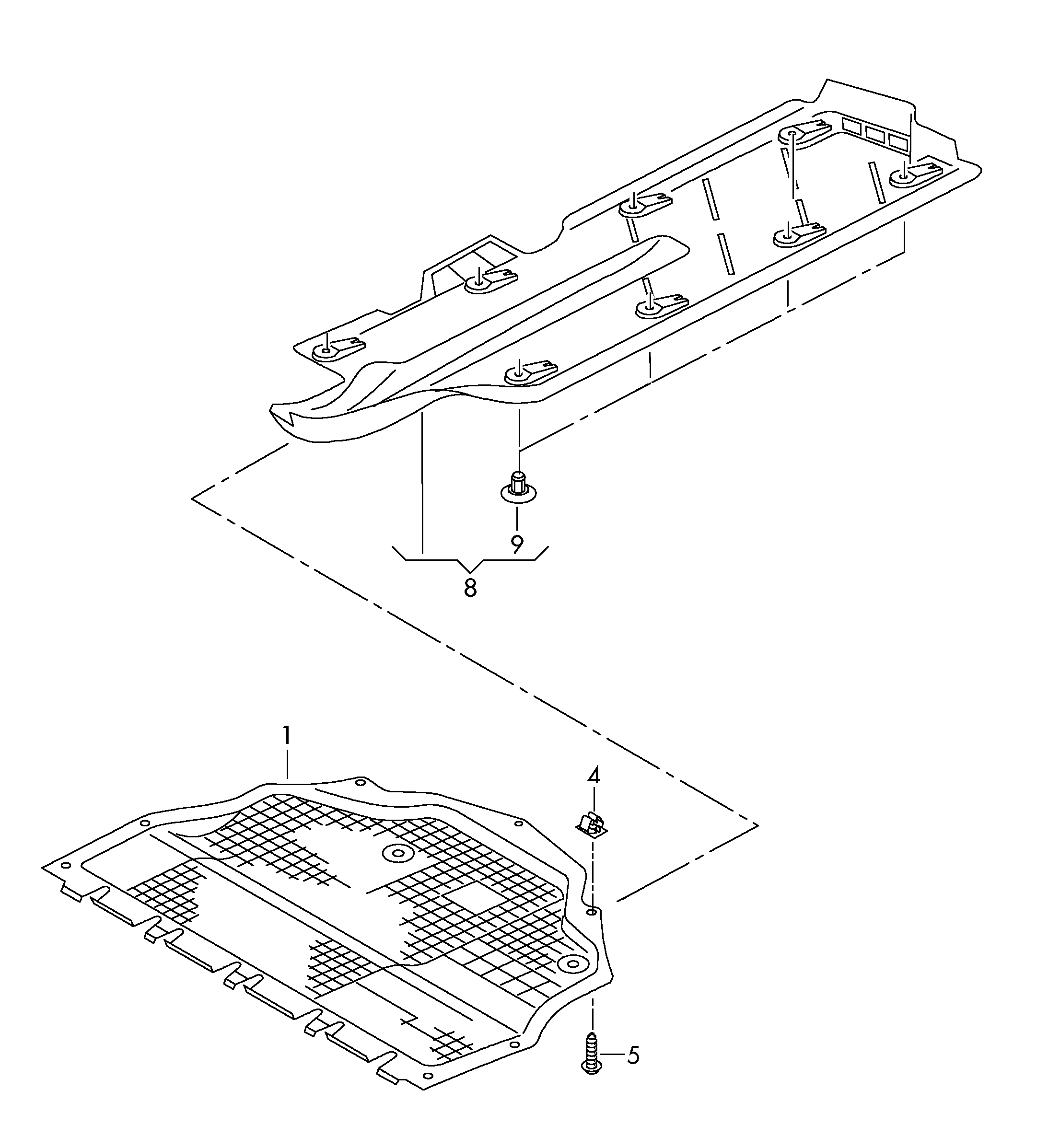 9
8
1
4
5