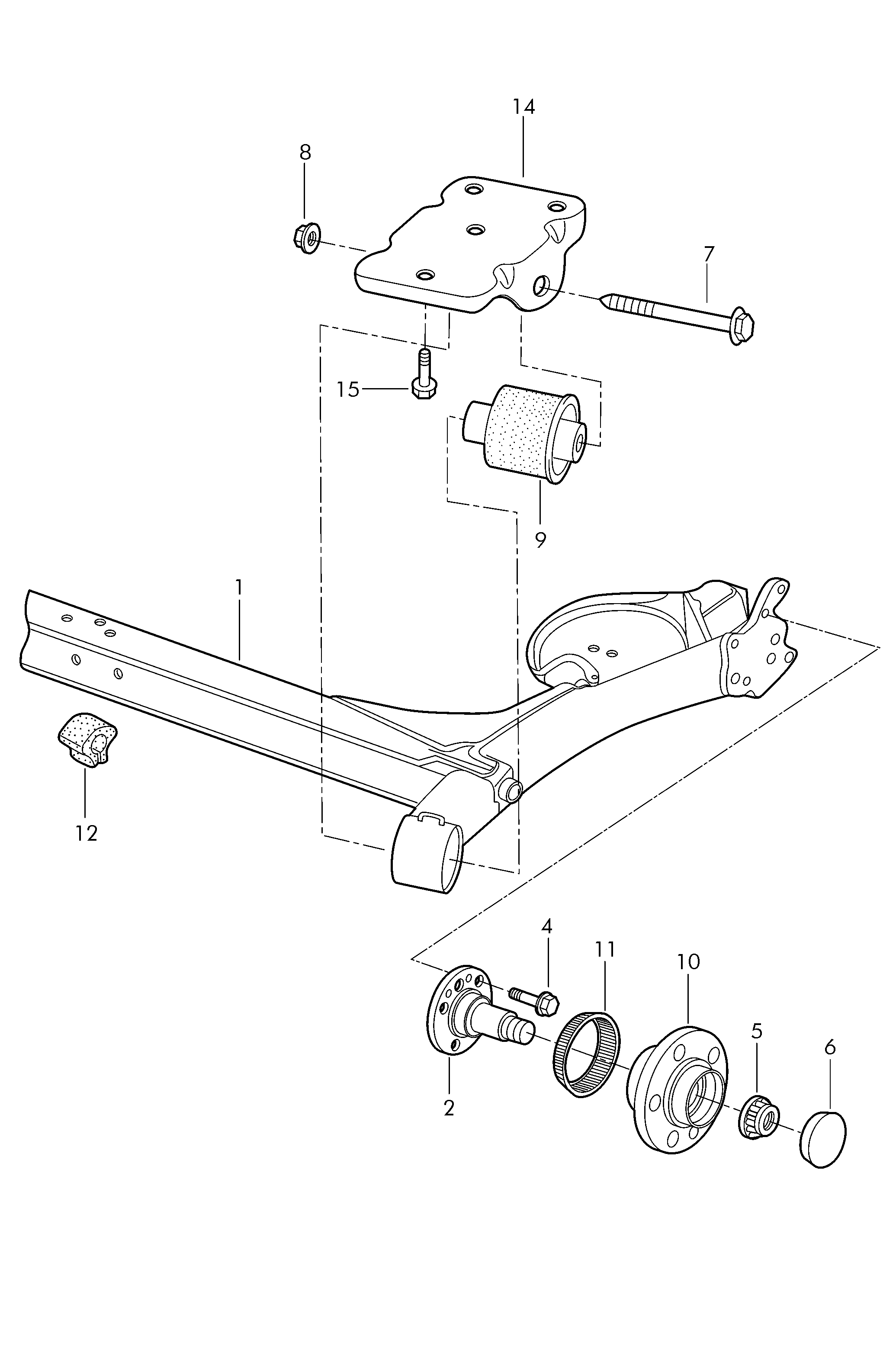 14
8
7
15
9
1
12
4
11
10
5
6
2