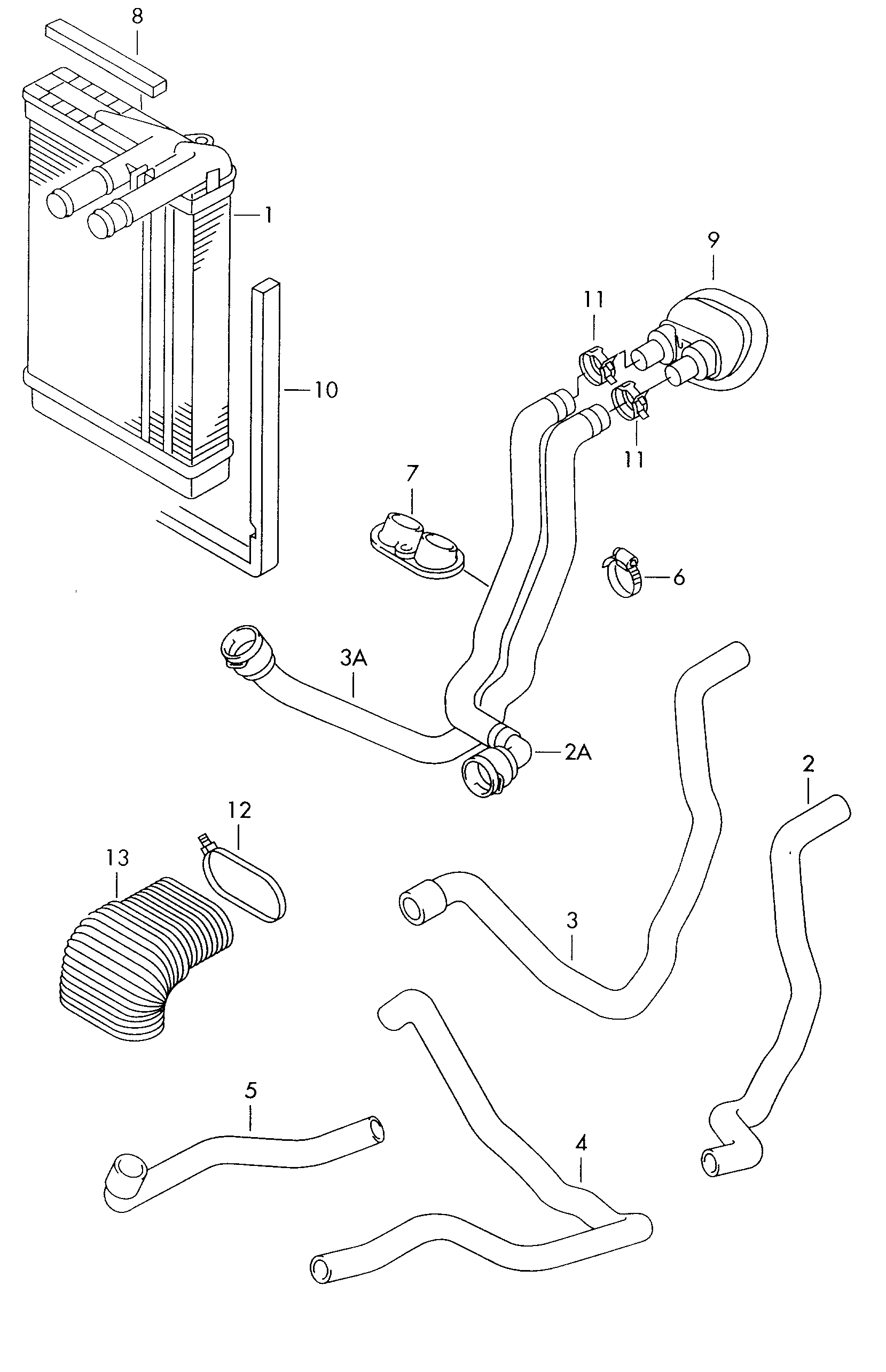 8
1
9
11
10
11
7
6
3A
2A
2
12
13
3
5
4