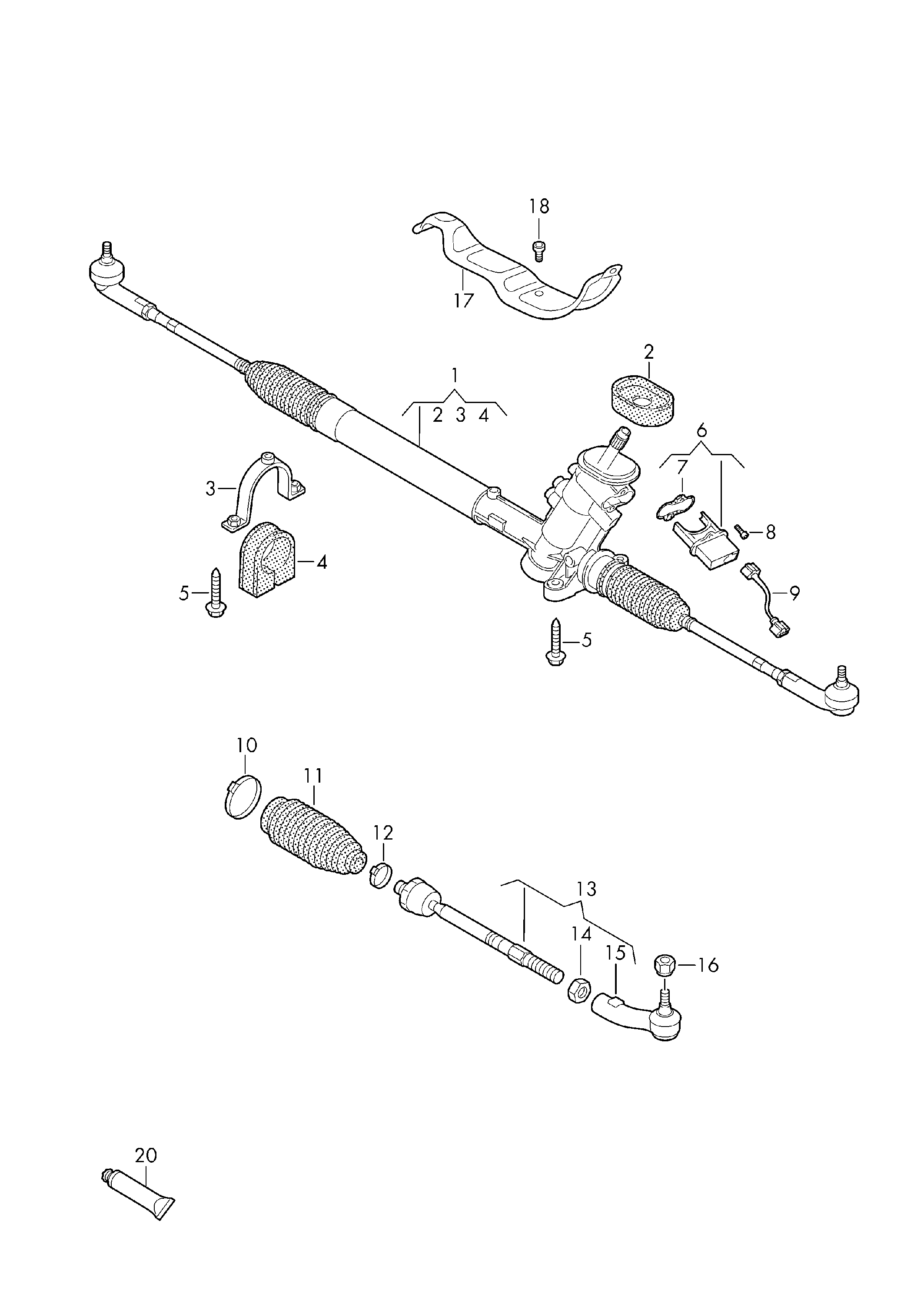 18
17
2
1
2 3 4
6
7
3
8
4
5
9
5
10
11
12
13
14
15
16
20