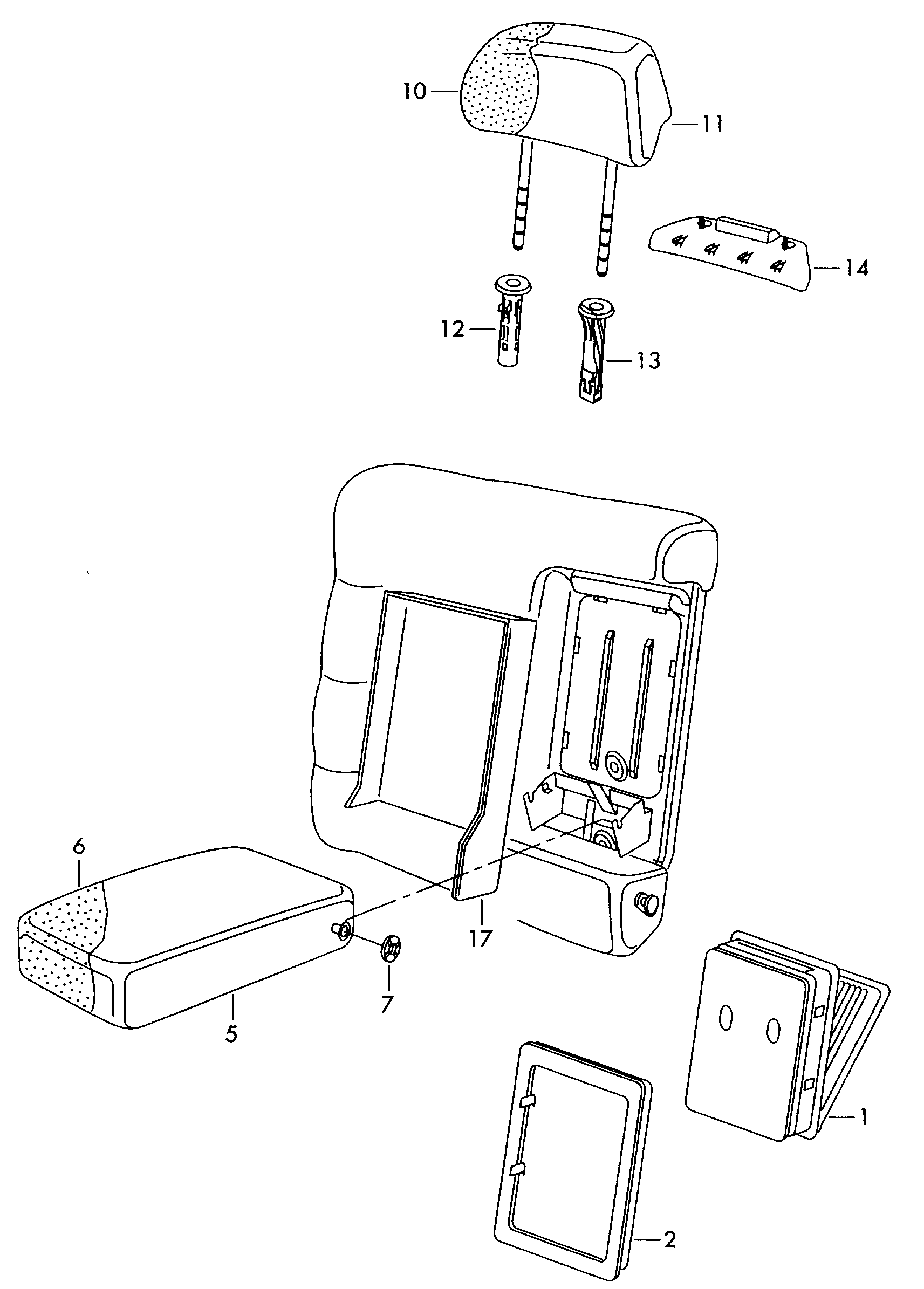 10
11
14
12
13
6
17
7
5
1
2