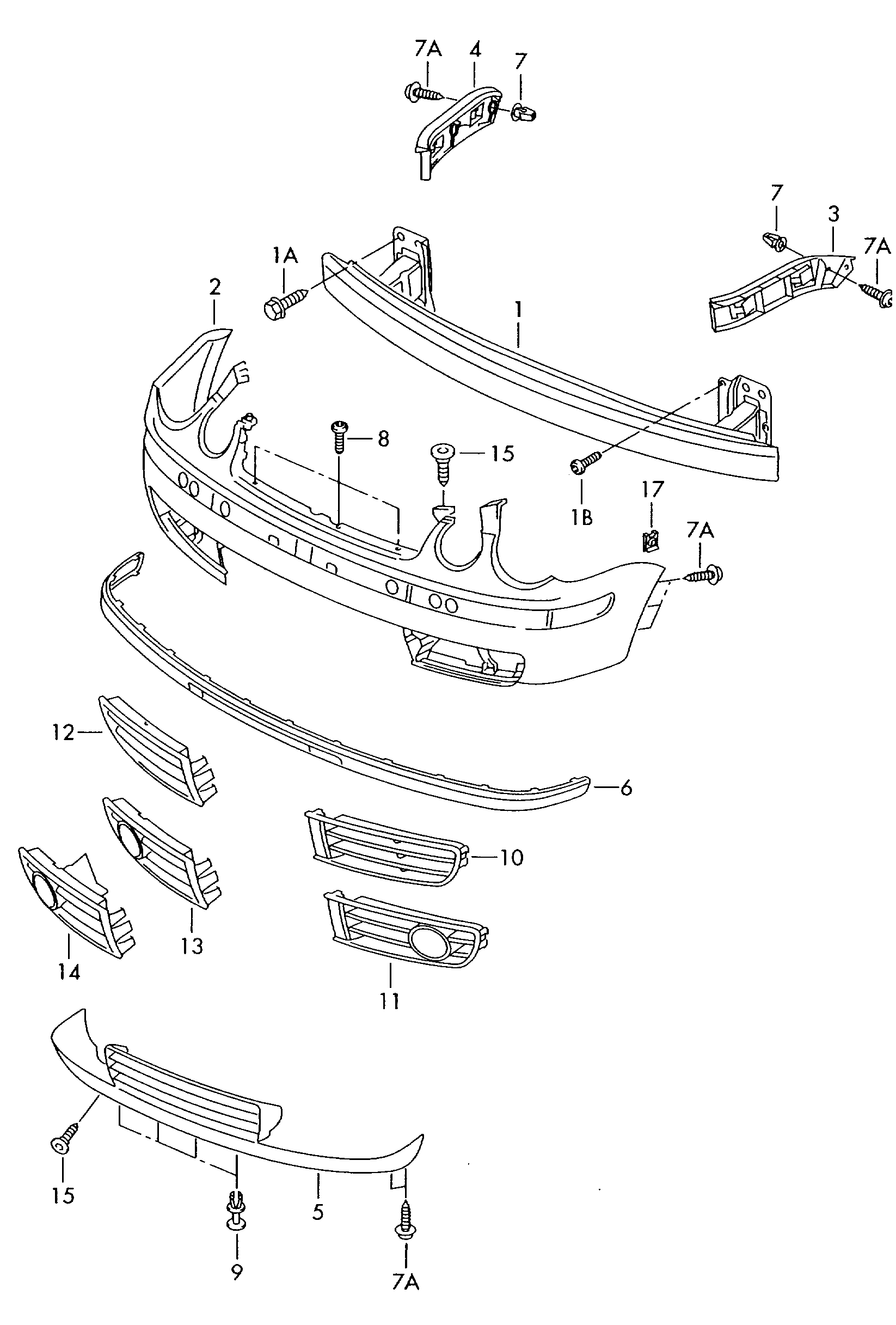 7A
4
7
7
3
7A
1A
2
1
8
15
1B
17
7A
12
6
10
13
14
11
15
5
9
7A