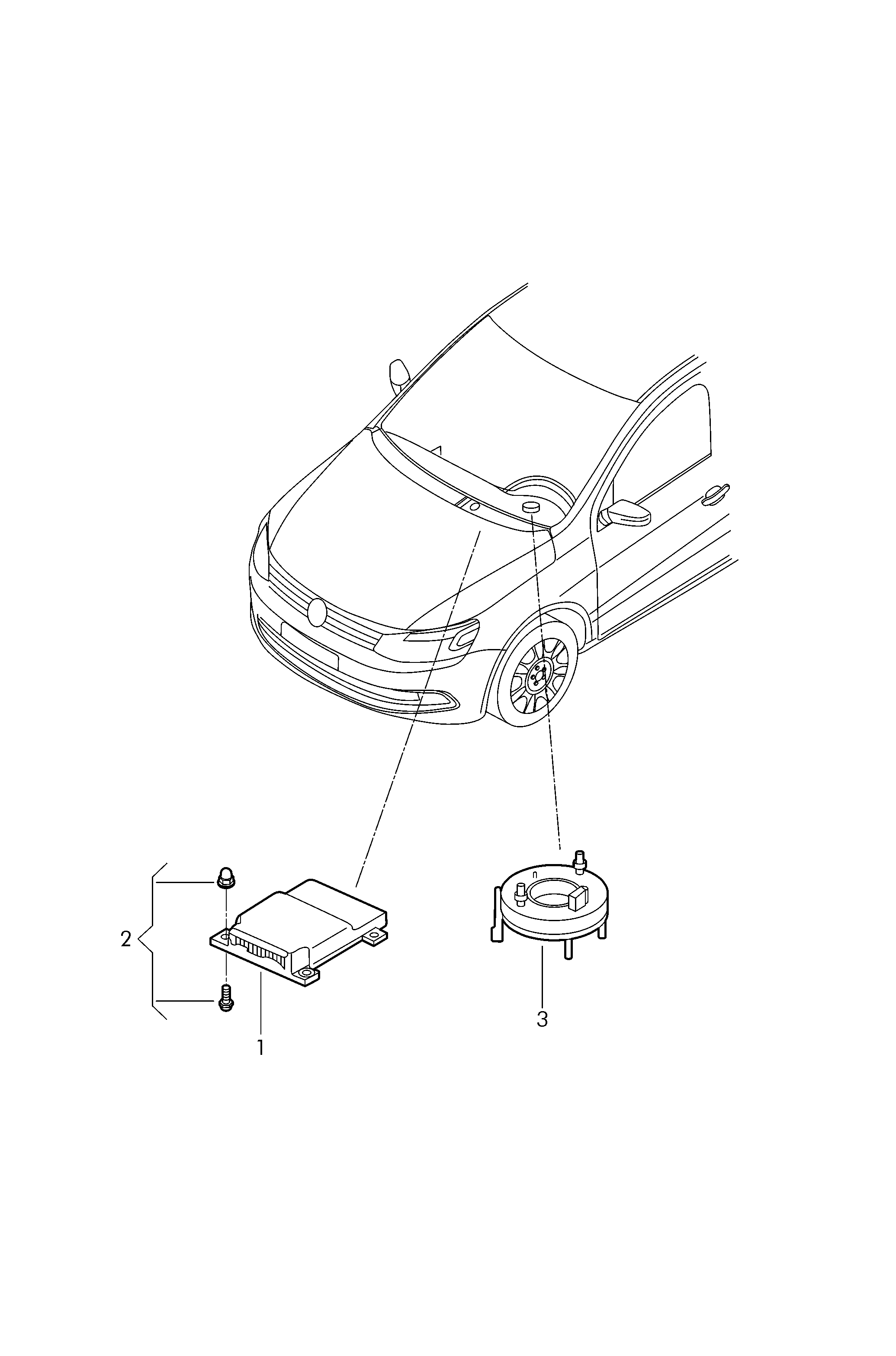 2
1
3