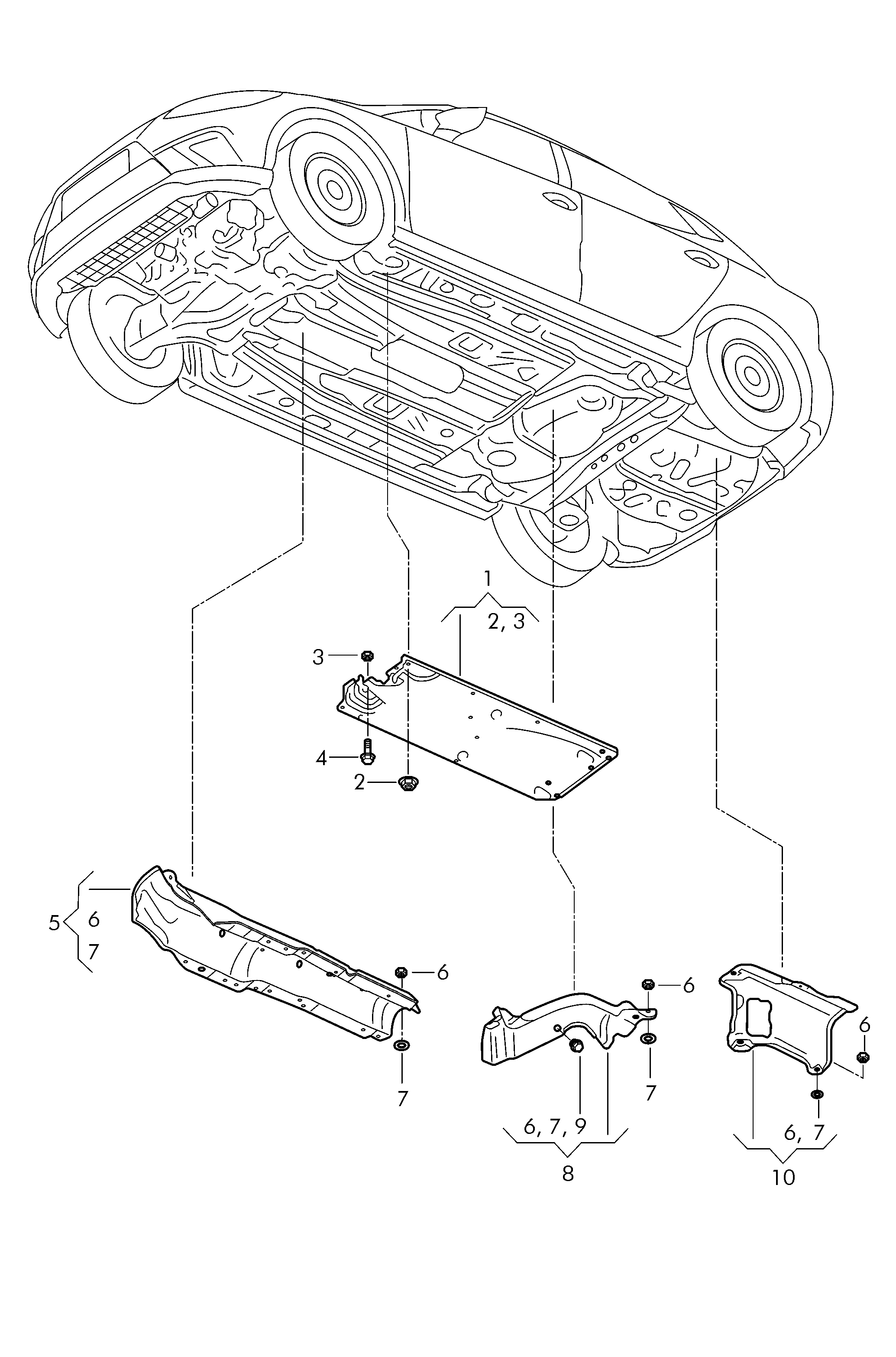 1
2, 3
3
4
2
5
6
7
6
7
6
7
6, 7, 9
8
6
6, 7
10