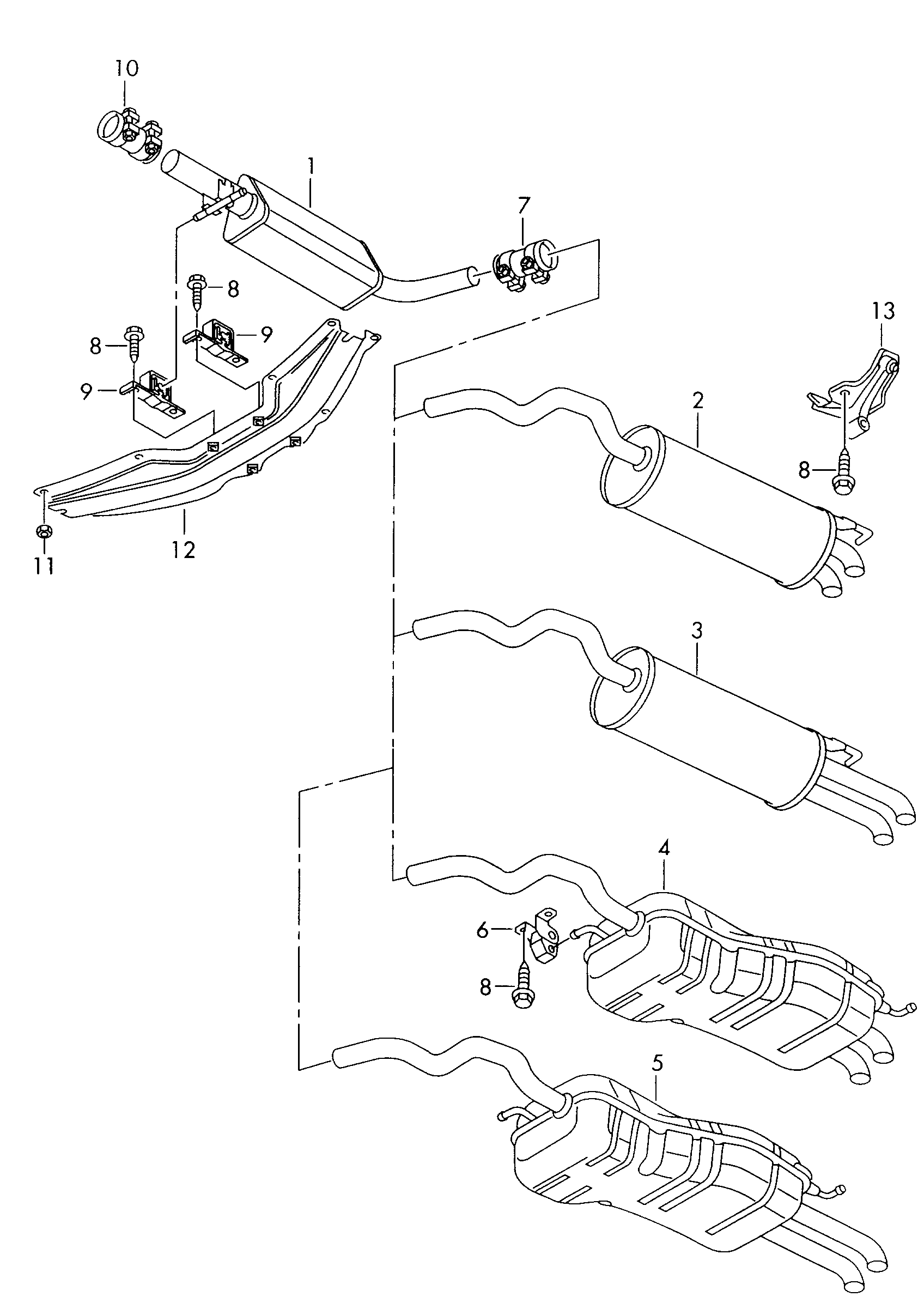 10
1
7
8
9
8
9
13
2
8
12
11
3
4
6
8
5