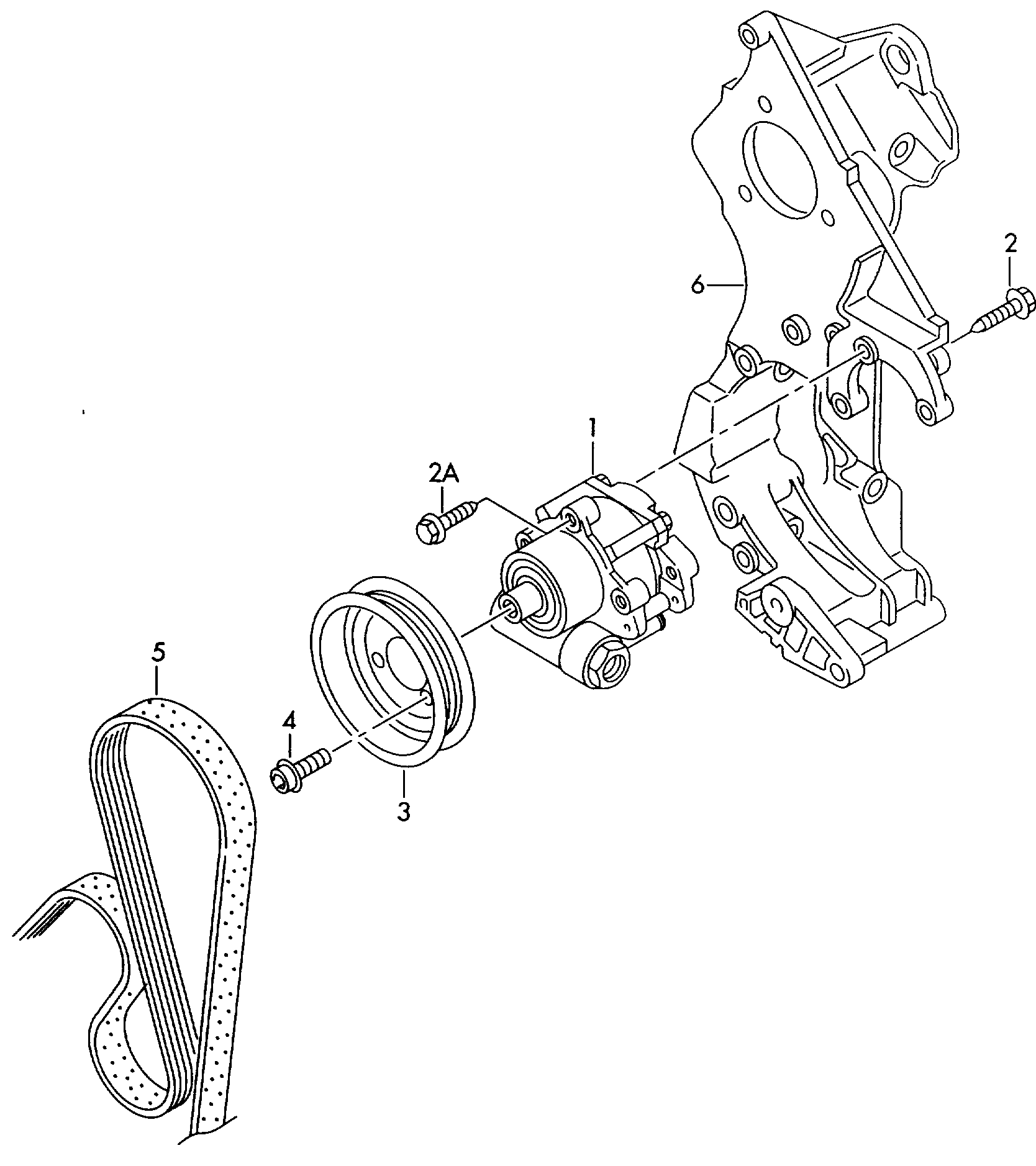 2
6
1
2A
5
4
3