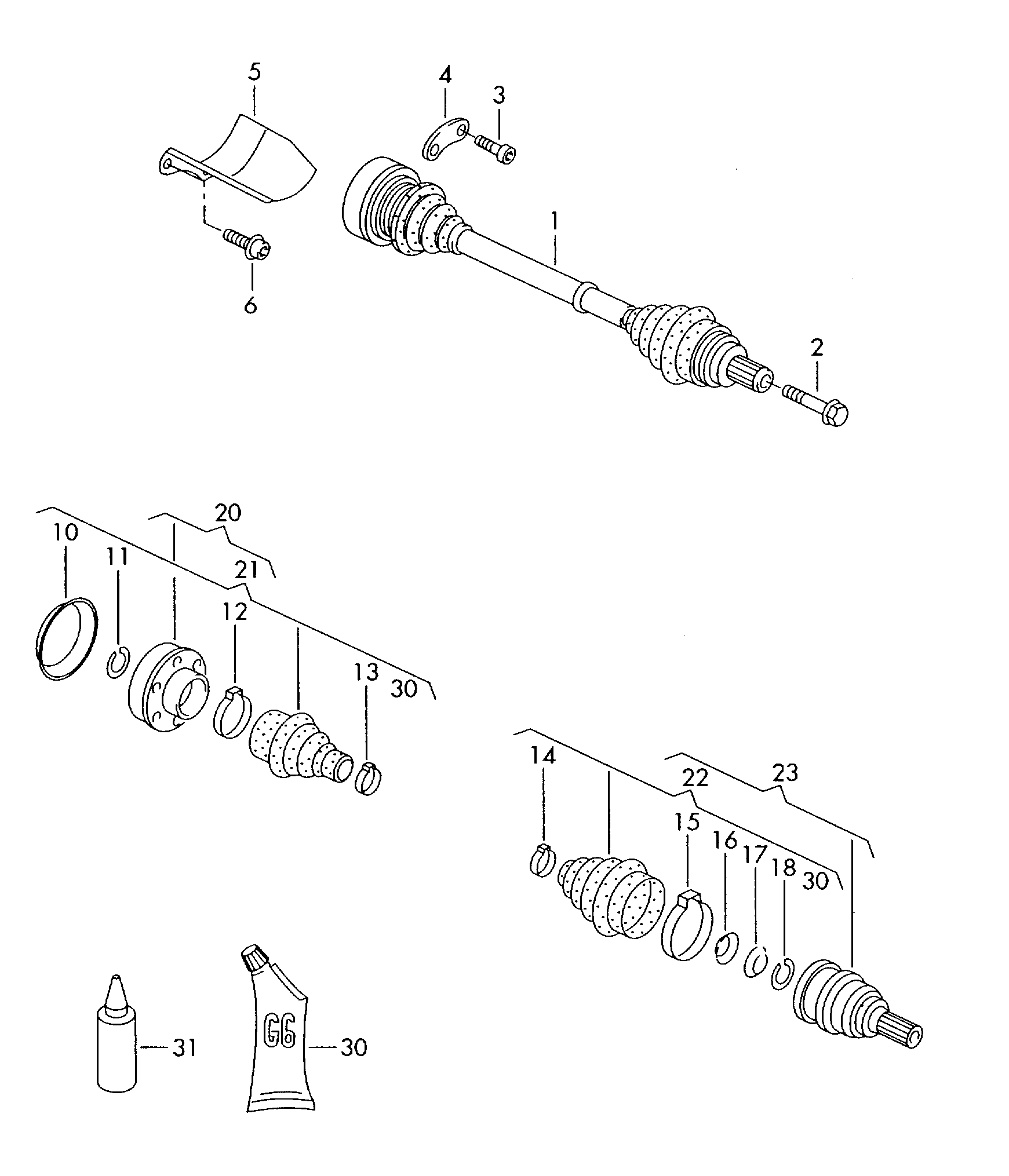 5
4
3
1
6
2
20
10
11
21
12
13
30
14
22
23
15
16
17
18
30
G6
31
30