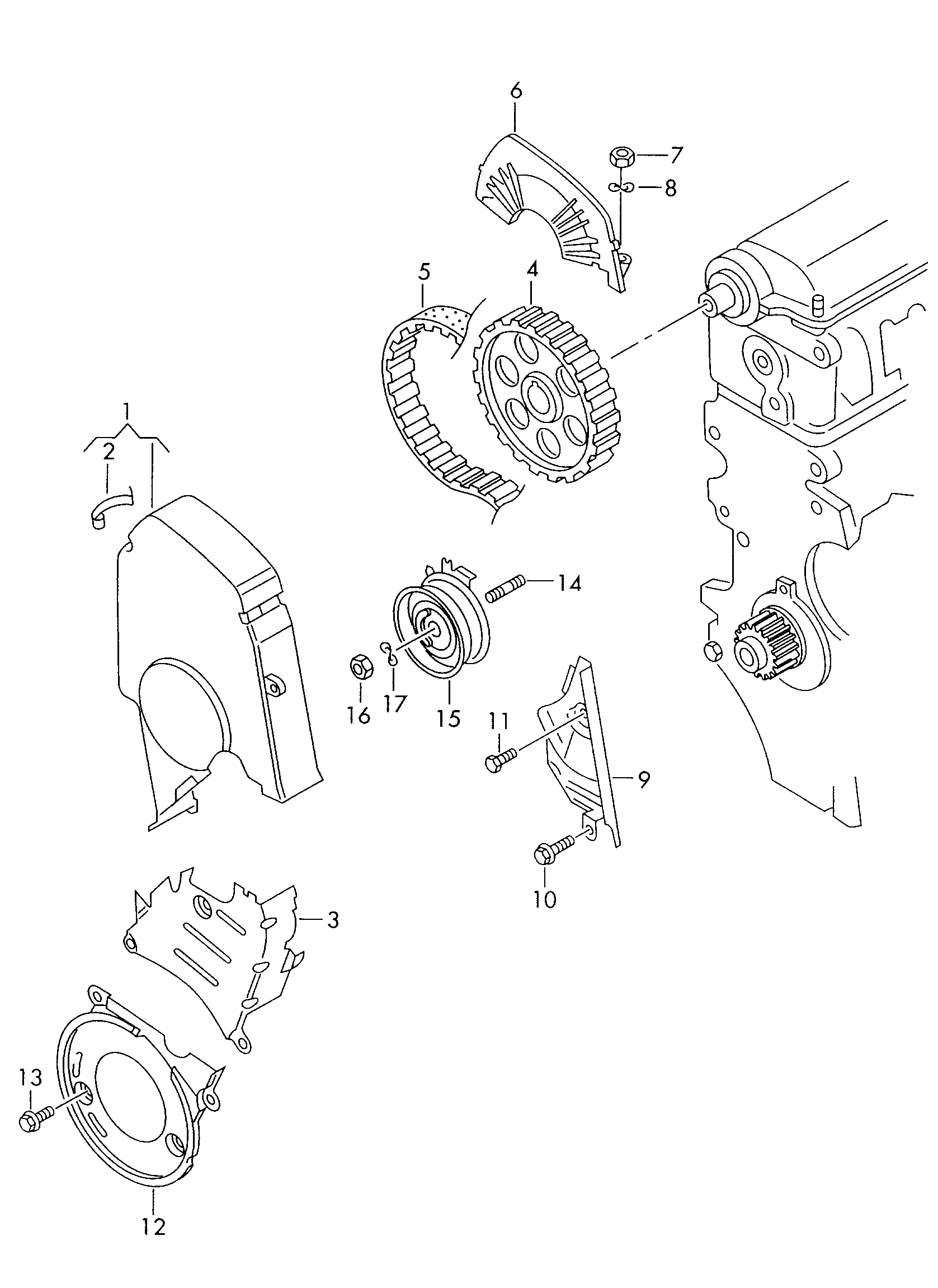 6
7
8
5
4
1
2
14
16
17
15
11
9
10
3
13
12