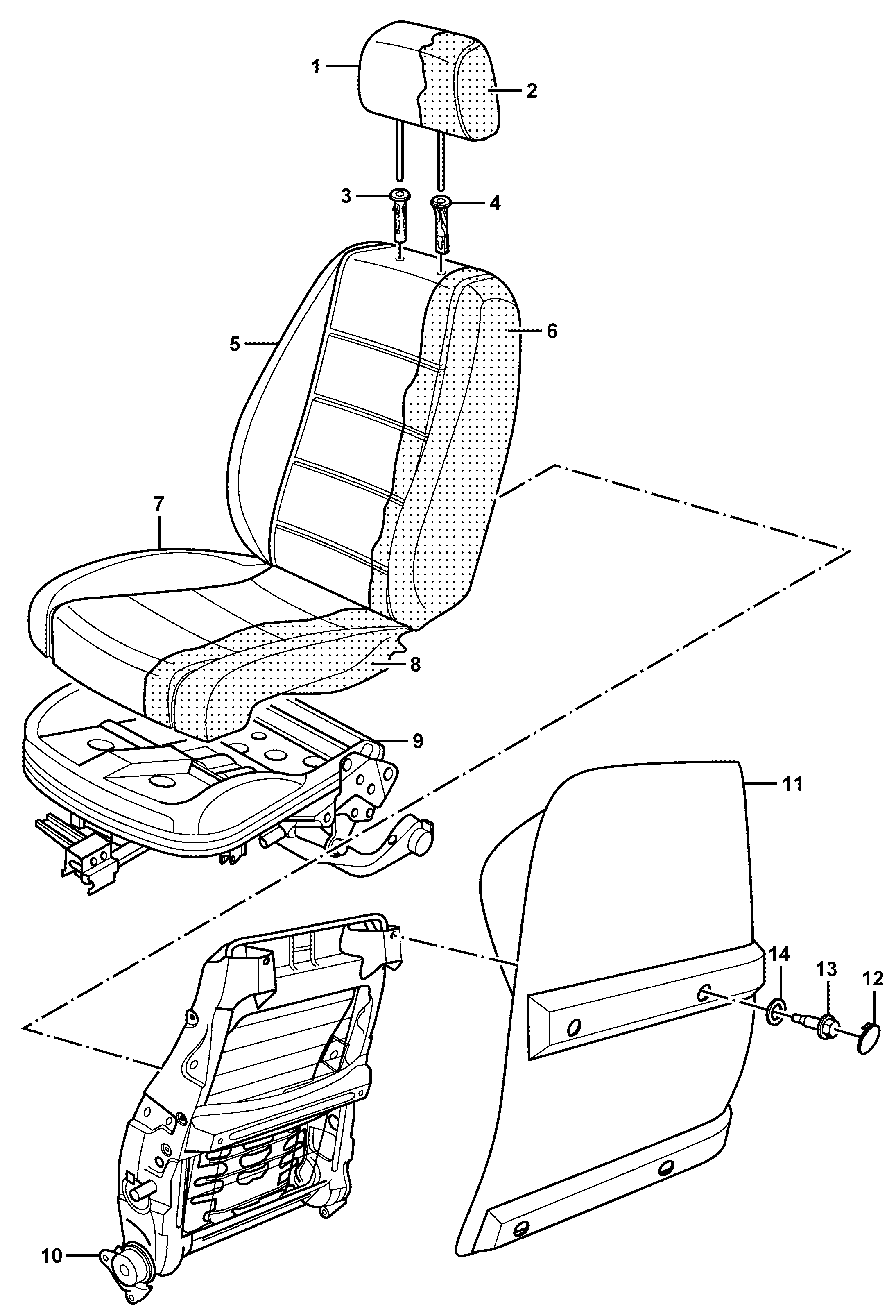 1
2
3
4
5
6
7
8
9
11
14
13
12
10