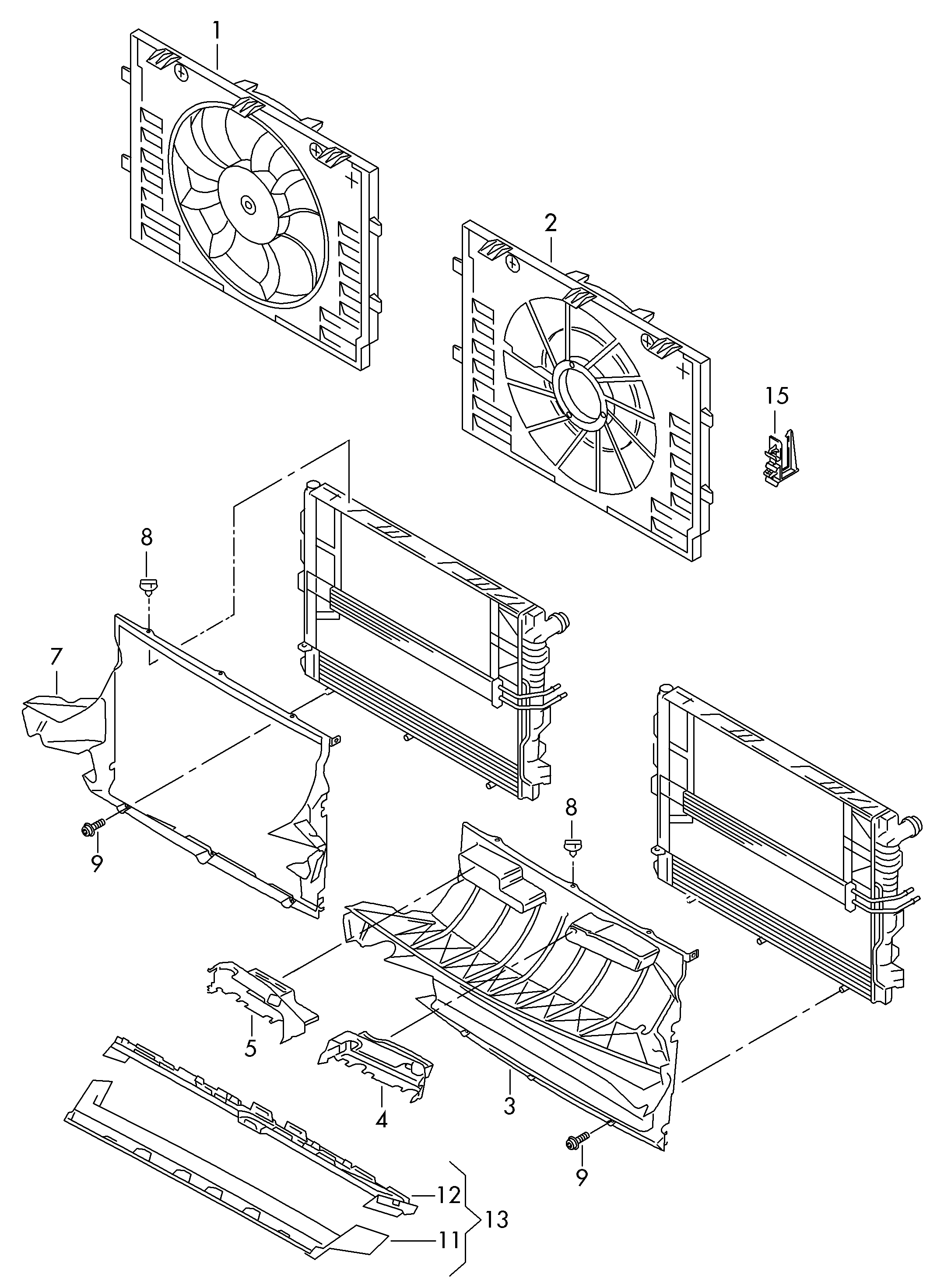 1
2
15
8
7
9
8
5
4
3
9
12
13
11