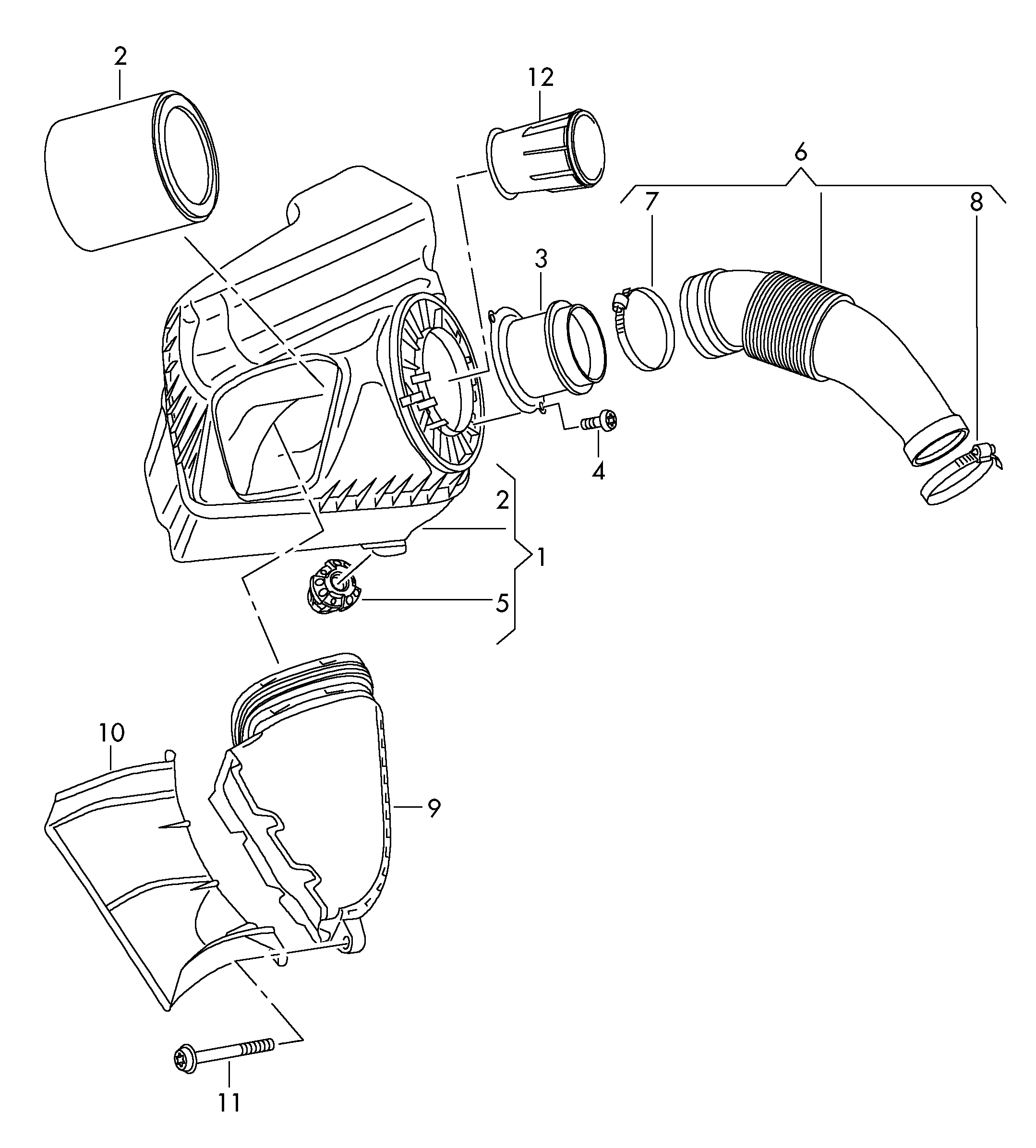 2

12

6

7

8

3

4

2

1

5

10

9

11