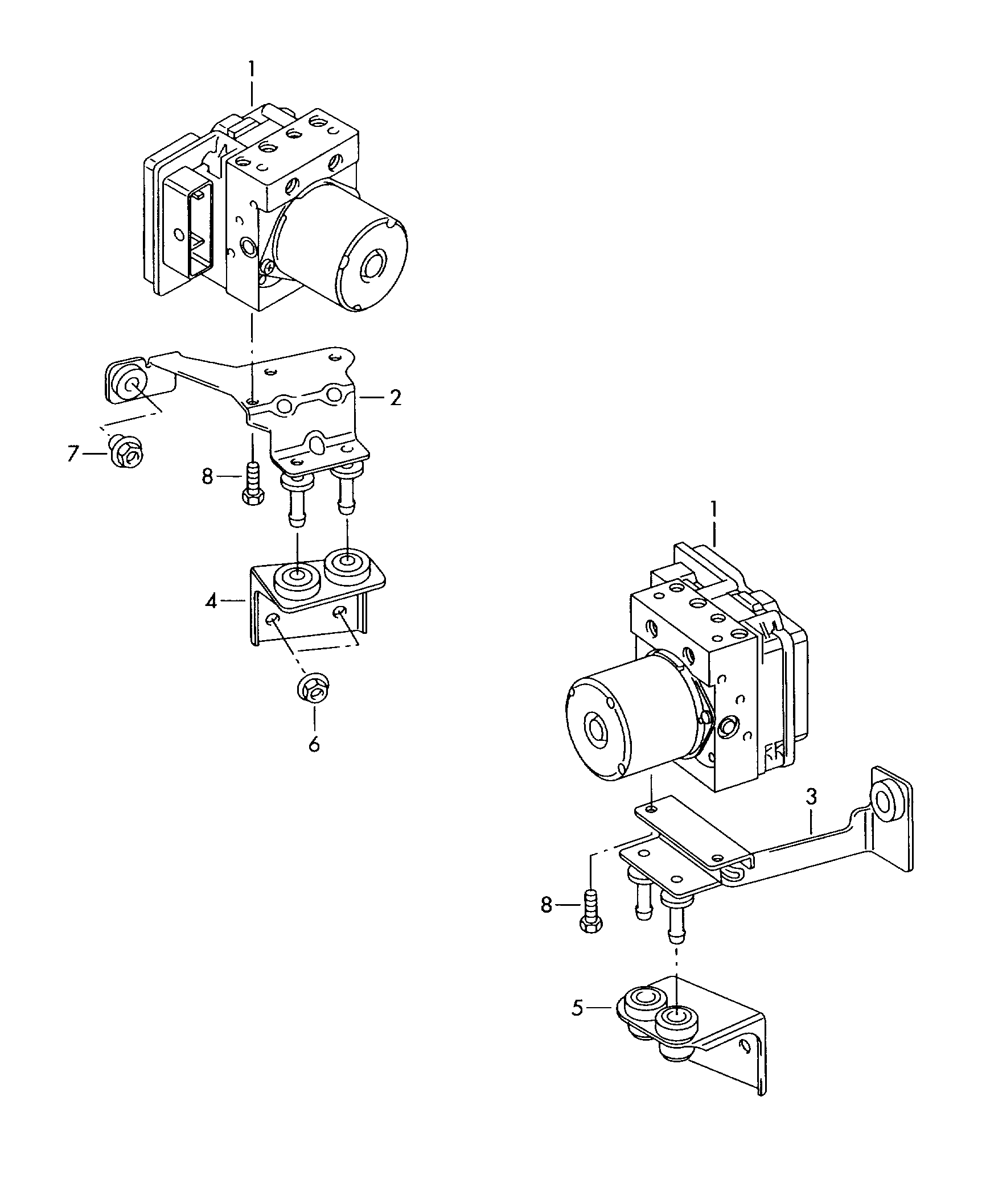 1
2
7
8
4
6
1
3
8
5