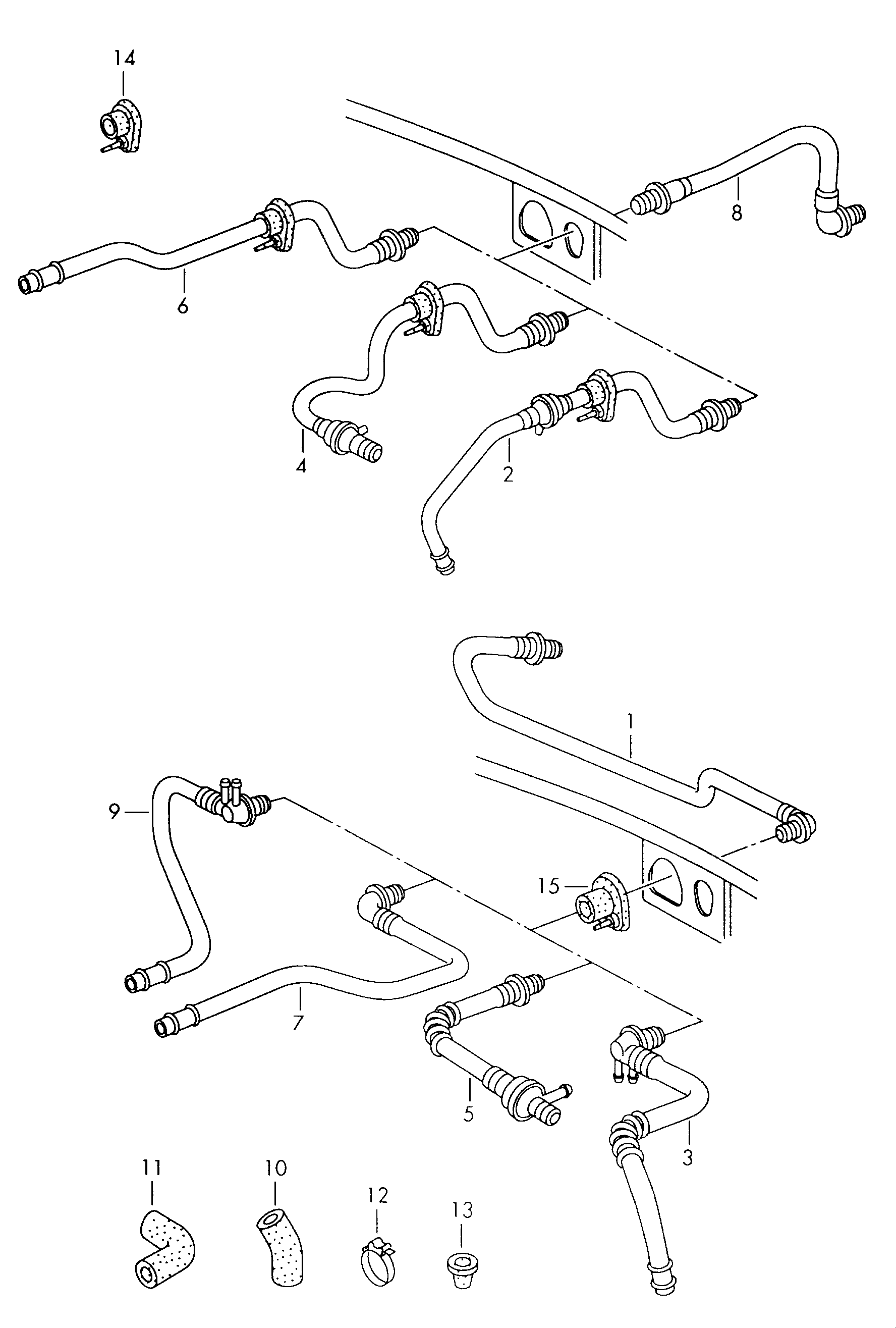 14

8

6

4

2

1

9

15

7

5

3

11

10

12

13