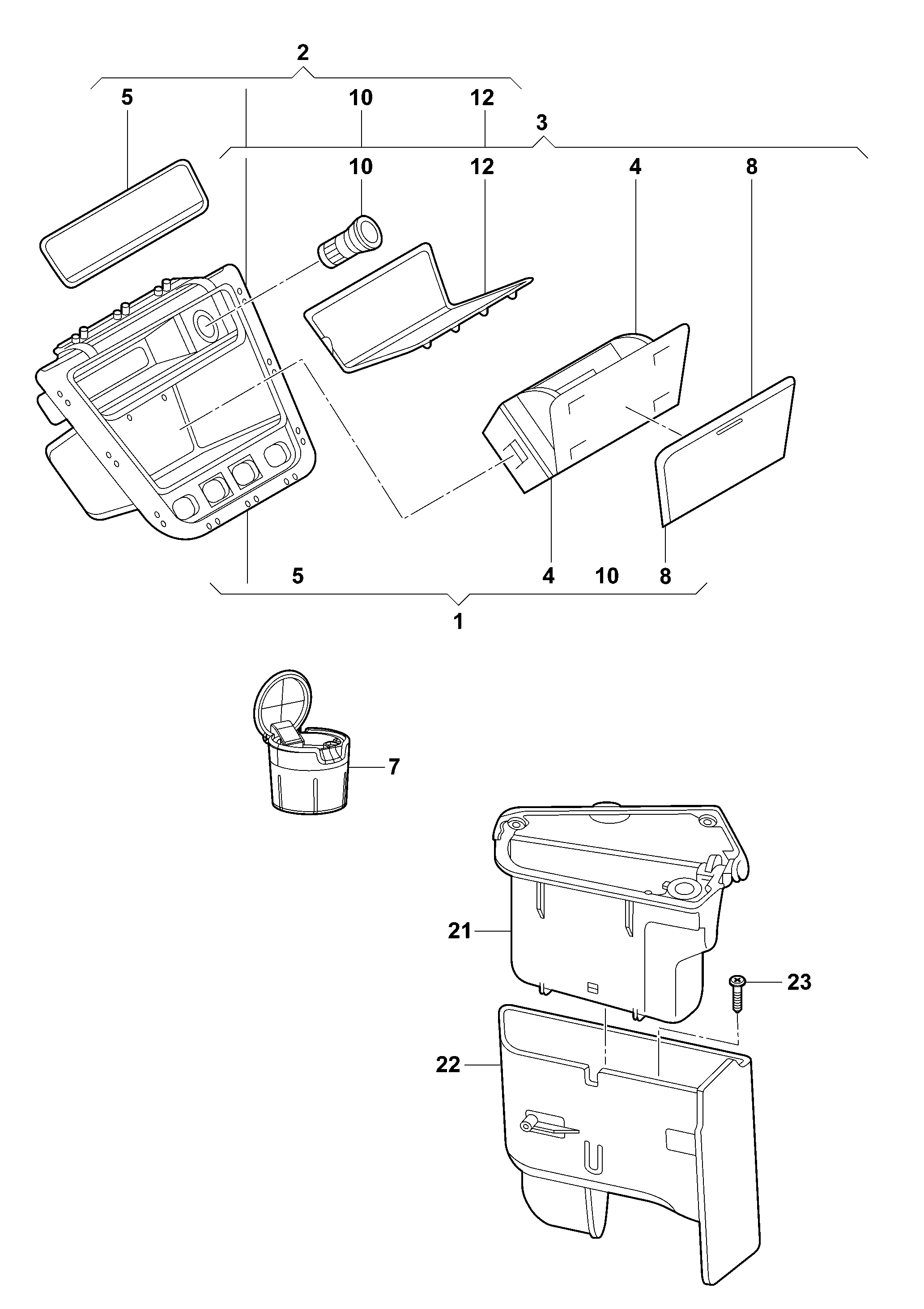 2

5 10 12

3

10 12 4 8

5 4 10 8

1

7

21

23

22