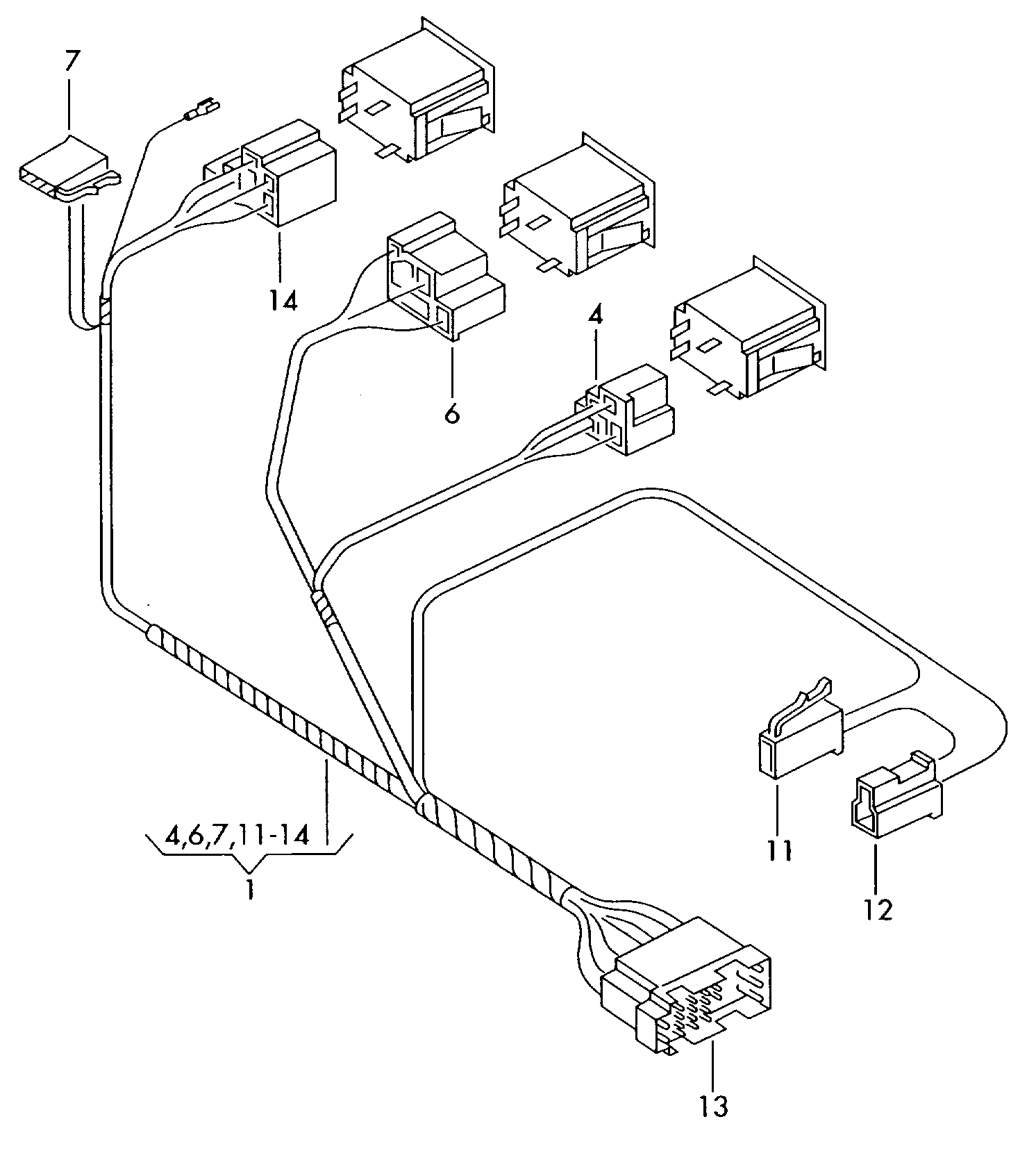 7

14

6

4

4,6,7,11-14

1

11

12

13