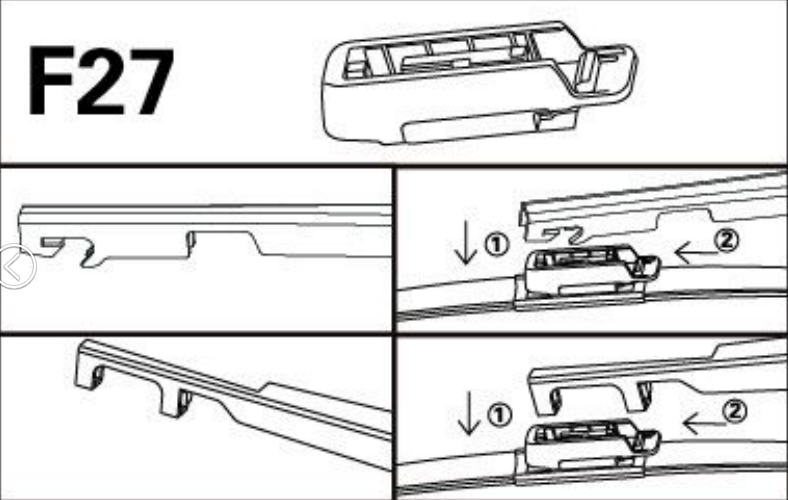 F27

①
②

①
②